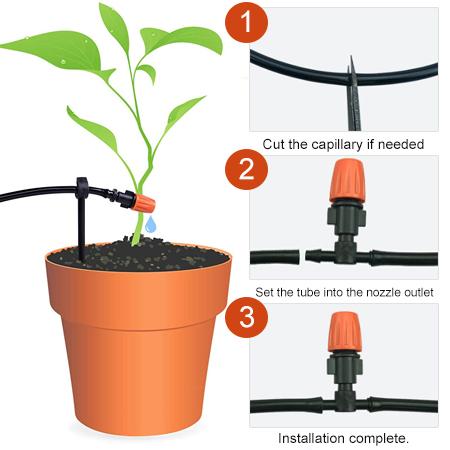 1

Cut the capillary if needed

2

Set the tube into the nozzle outlet

3

Installation complete.